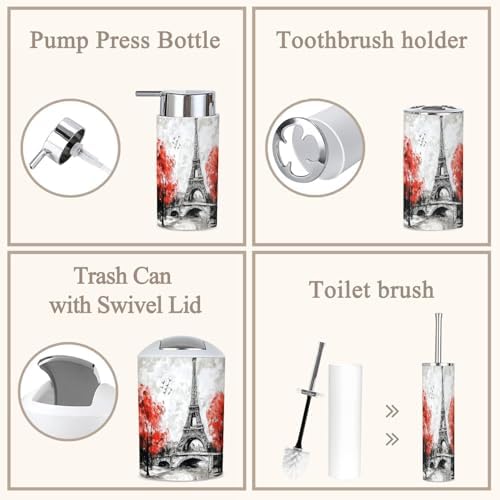 Pump Press Bottle

Toothbrush holder

Trash Can
with Swivel Lid

Toilet brush

»
»